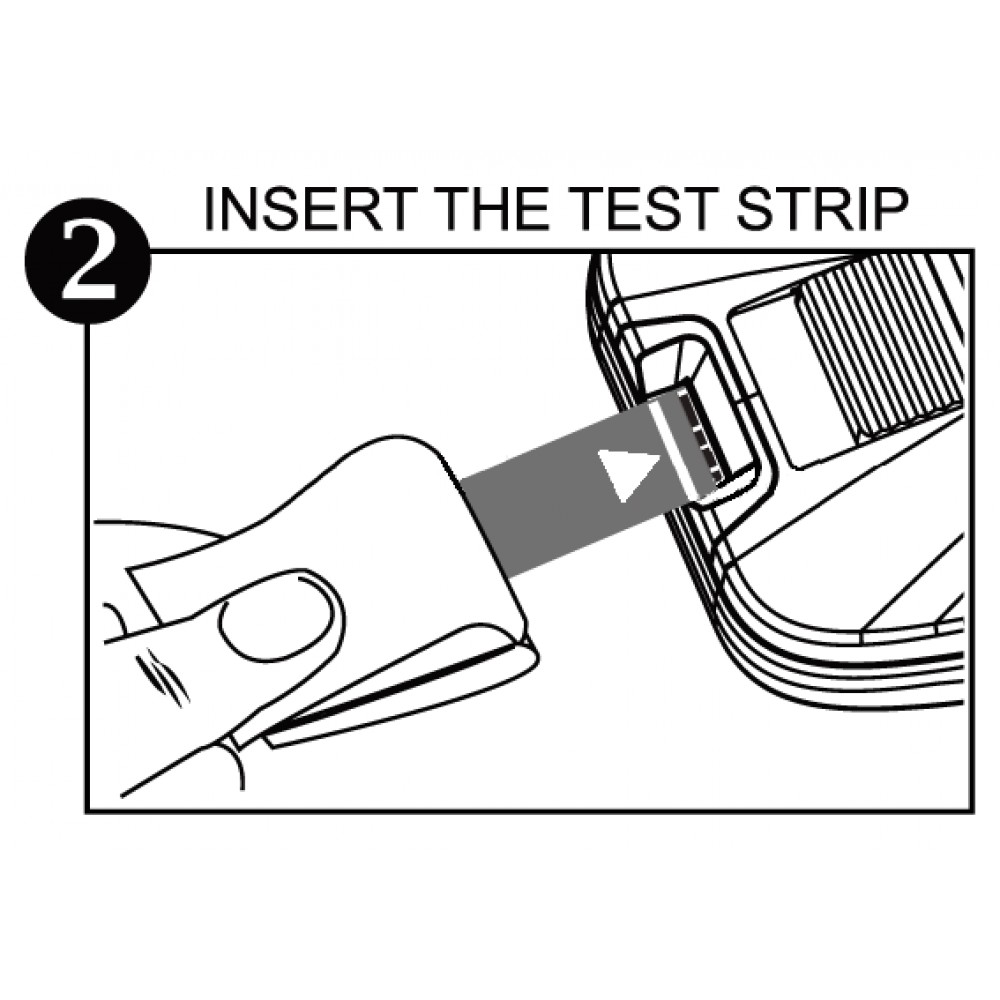 2
INSERT THE TEST STRIP